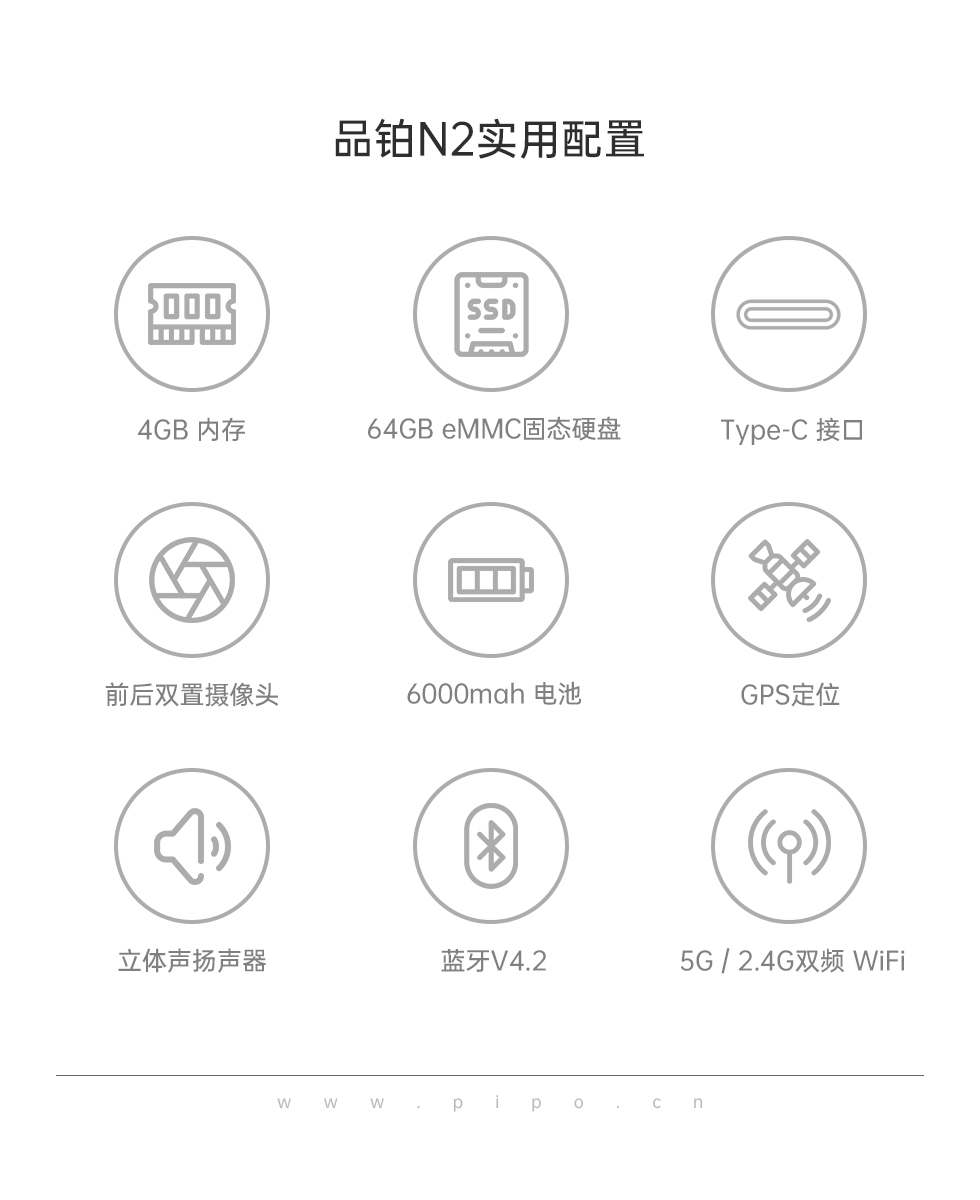 品铂N2实用配置

SSD

4GB 内存

64GB eMMC固态硬盘

Type-C 接口

前后双置摄像头

6000mah 电池

GPS定位

立体声扬声器

蓝牙V4.2

5G / 2.4G双频 WiFi

www.pipo.cn